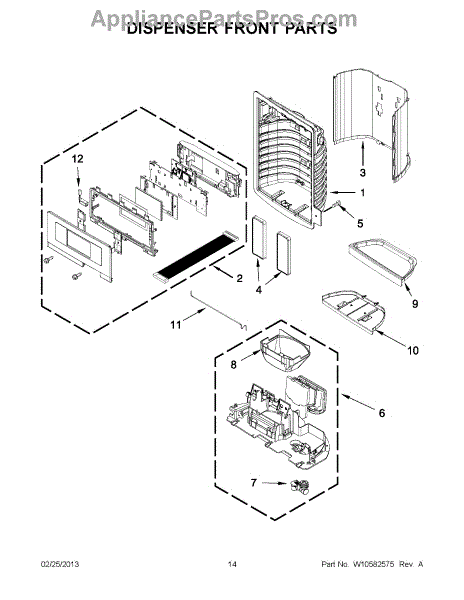 AppliancePartsPros.com
DISPENSER FRONT PARTS

12
3
1
5
2
4
9
11
10
8
6
7

02/25/2013 14 Part No. W10582575 Rev. A