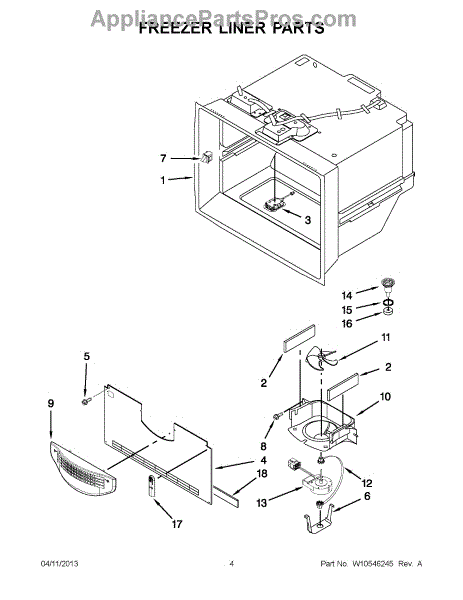 AppliancePartsPros.com
FREEZER LINER PARTS

7
1
3
14
15
16
11
2
2
5
10
9
8
4
18
12
13
6
17

04/11/2013 4 Part No. W10546245 Rev. A