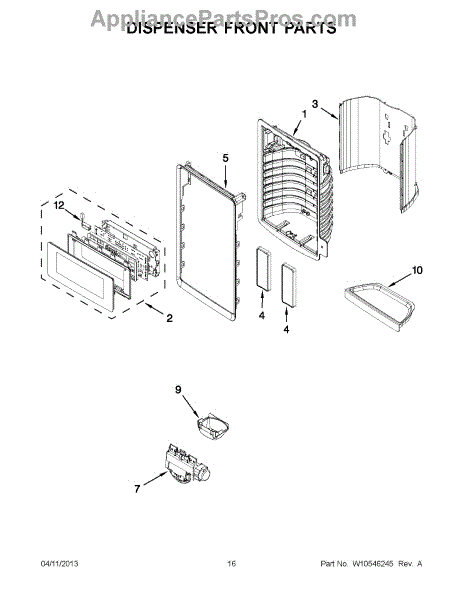 AppliancePartsPros.com

DISPENSER FRONT PARTS

3

1

5

12

10

2

4

4

9

7

04/11/2013

16

Part No. W10546245 Rev. A