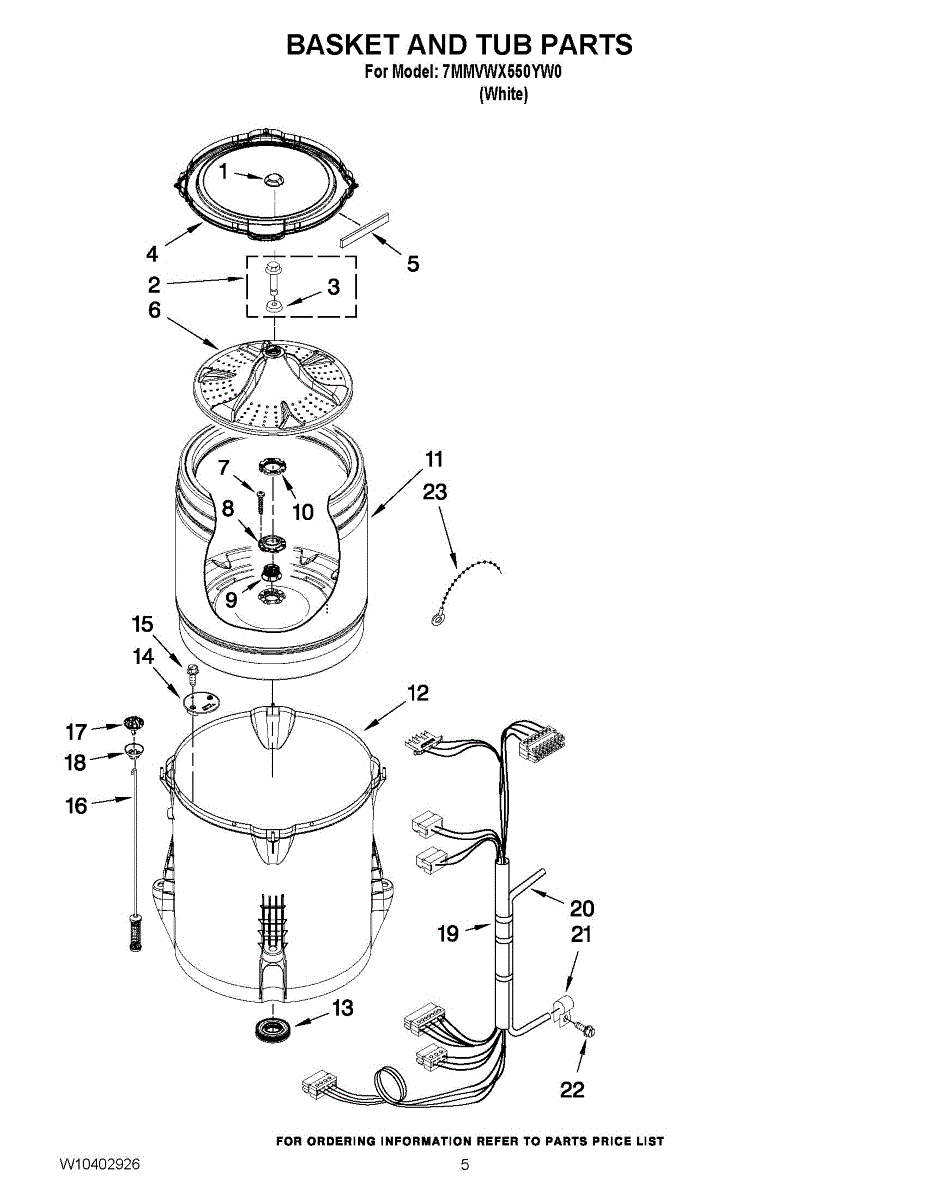 BASKET AND TUB PARTS
For Model: 7MMVWX550YW0
(White)

1
4
5
2
3
6
7
10
11
23
8
9
15
14
12
17
18
16
20
19
21
13
22

FOR ORDERING INFORMATION REFER TO PARTS PRICE LIST

W10402926
5