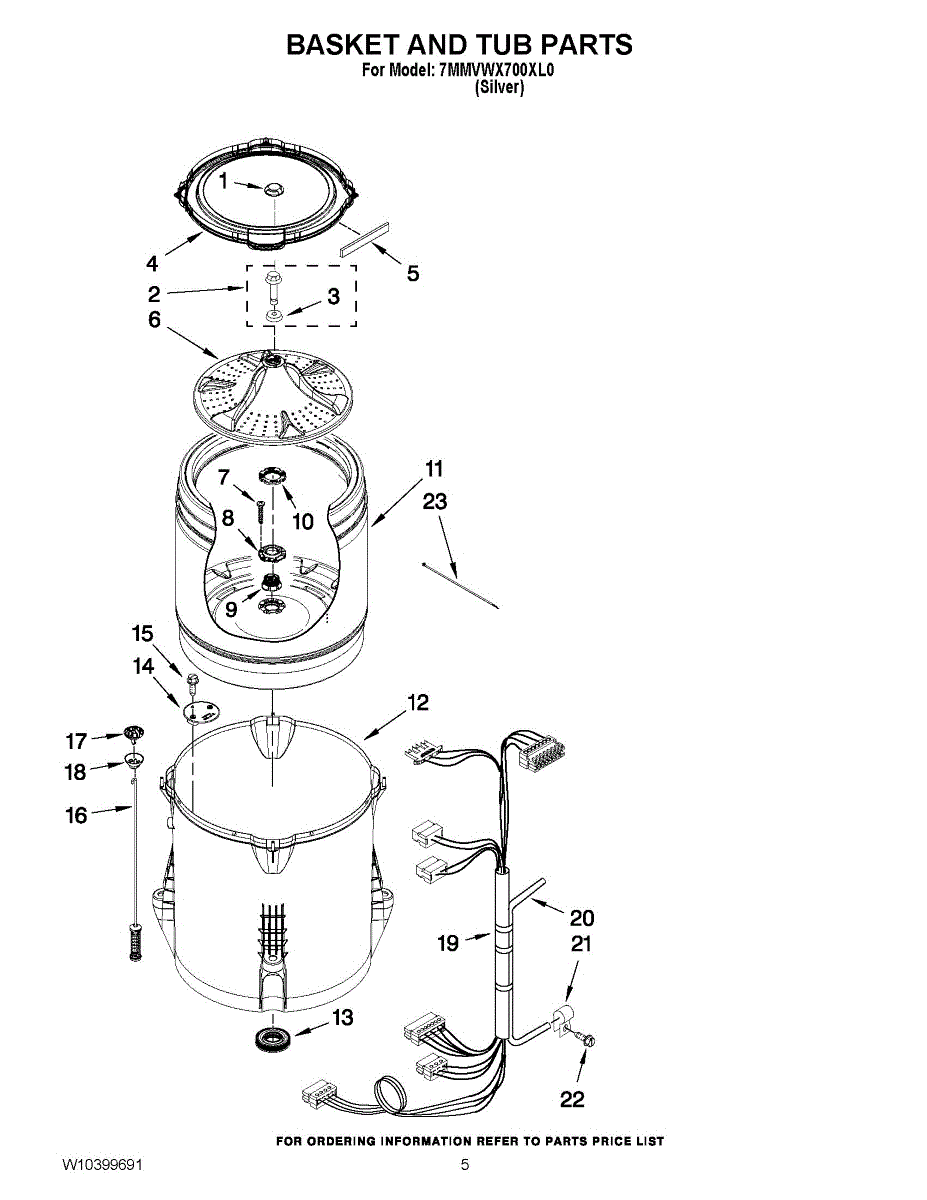 BASKET AND TUB PARTS
For Model: 7MMVWX700XL0
(Silver)

1
4
5
2
3
6
7
10
11
23
8
9
15
14
12
17
18
16
20
19
21
13
22

FOR ORDERING INFORMATION REFER TO PARTS PRICE LIST
W10399691
5