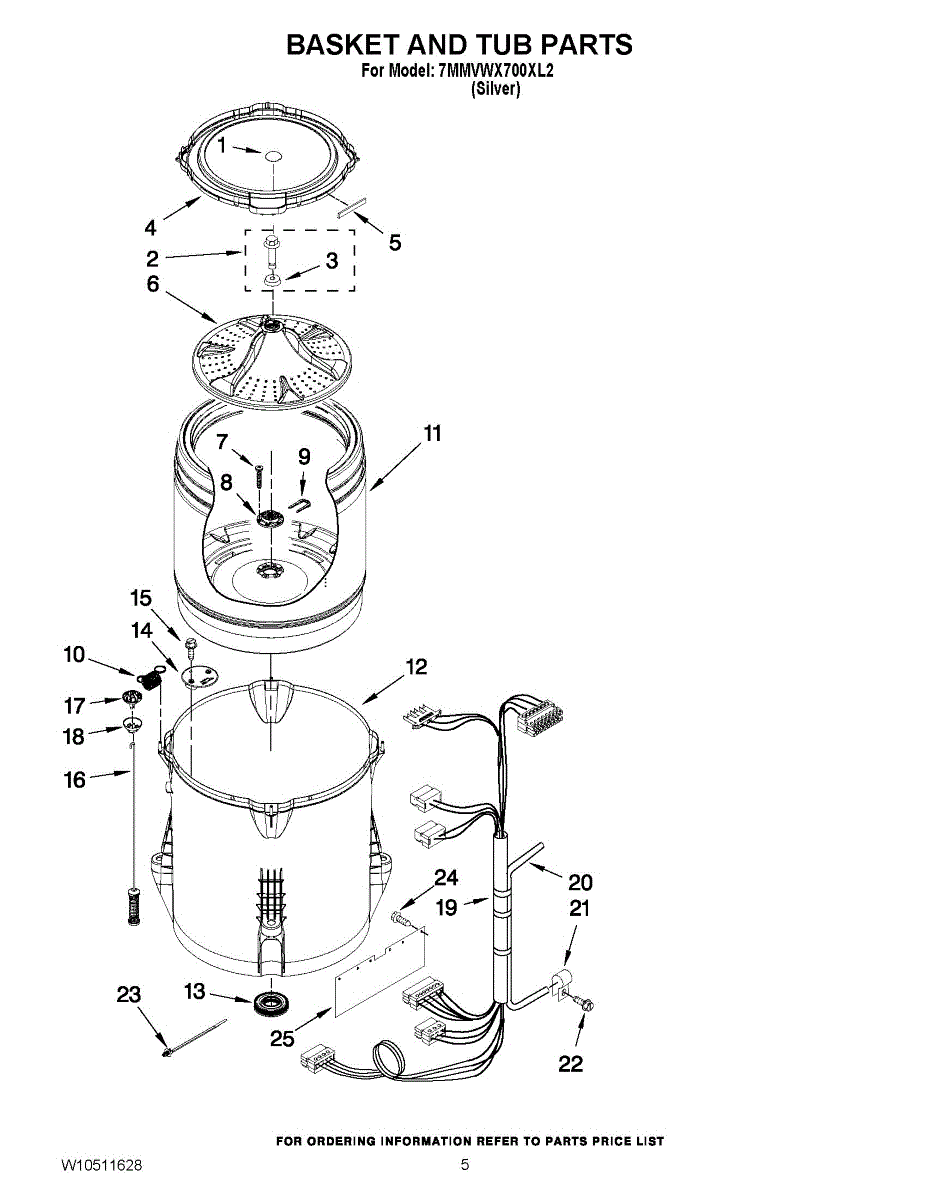 BASKET AND TUB PARTS
For Model: 7MMVWX700XL2
(Silver)

1
4
5
2
3
6
7
9
11
8
15
14
10
12
17
18
16
24
20
19
21
23
13
25
22

FOR ORDERING INFORMATION REFER TO PARTS PRICE LIST

W10511628
5