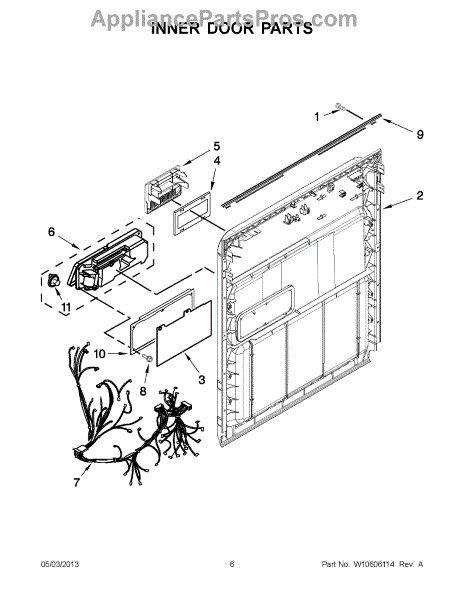 AppliancePartsPros.com
INNER DOOR PARTS

1
9
5
4
2
6
11
10
8
3
7

05/03/2013
6
Part No. W10606114 Rev. A