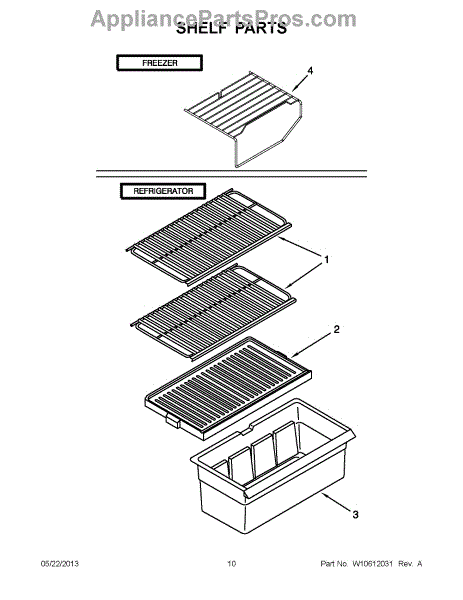 AppliancePartsPros.com
SHELF PARTS

FREEZER

4

REFRIGERATOR

1

2

3

05/22/2013 10 Part No. W10612031 Rev. A