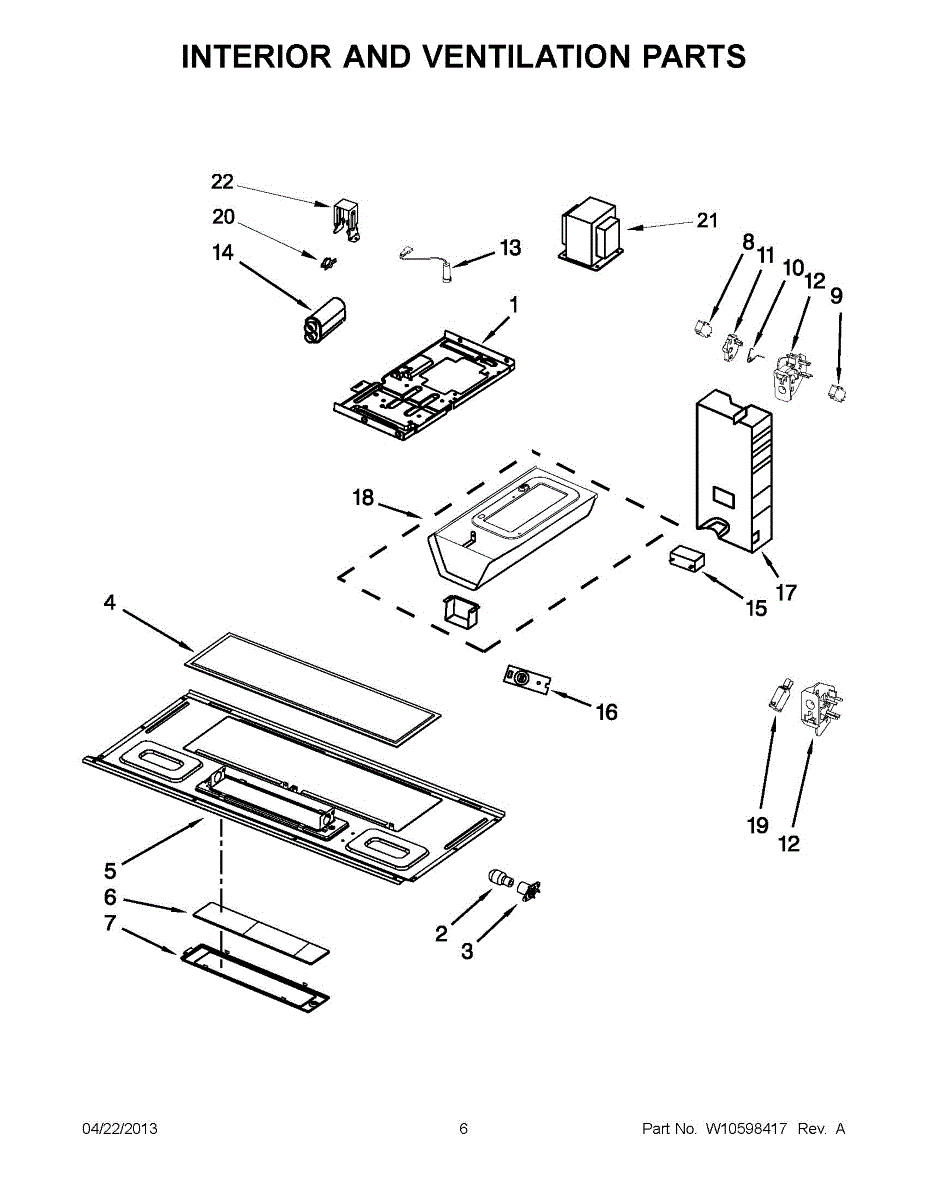 INTERIOR AND VENTILATION PARTS

22
20
14
13
21
8
11
10
12
9
1
18
17
15
4
16
19
12
5
6
7
2
3

04/22/2013 6 Part No. W10598417 Rev. A