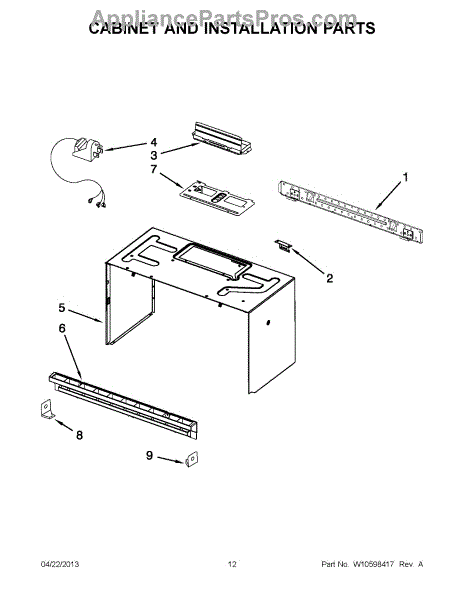 AppliancePartsPros.com

CABINET AND INSTALLATION PARTS

4
3
7
1
2
5
6
8
9

04/22/2013 12 Part No. W10598417 Rev. A