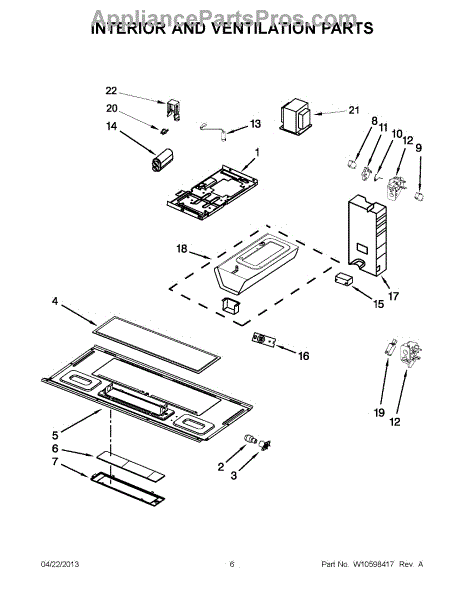 AppliancePartsPros.com
INTERIOR AND VENTILATION PARTS

22
20
14
13
21
8
11
10
12
9
1
18
17
15
4
16
19
12
5
6
7
2
3

04/22/2013
6
Part No. W10598417 Rev. A