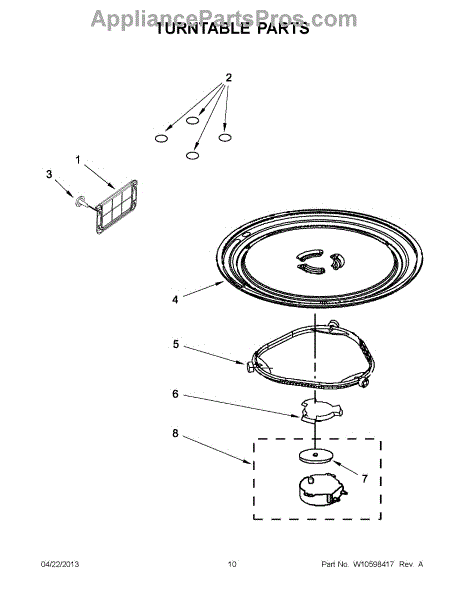 AppliancePartsPros.com
TURNTABLE PARTS

2
1
3
4
5
6
8
7

04/22/2013 10 Part No. W10598417 Rev. A