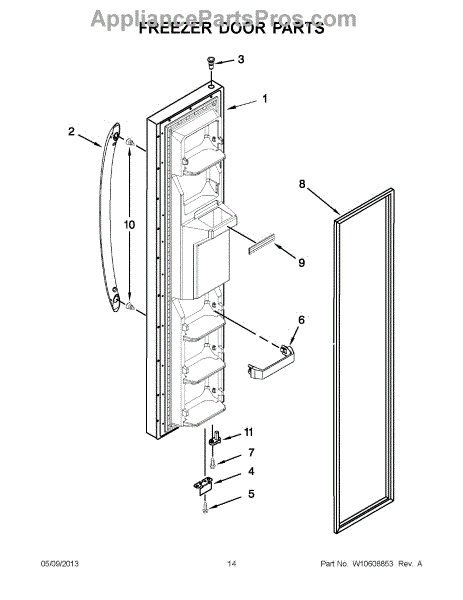 AppliancePartsPros.com
FREEZER DOOR PARTS

3
1
2
10
8
9
6
11
7
4
5

05/09/2013 14 Part No. W10608853 Rev. A