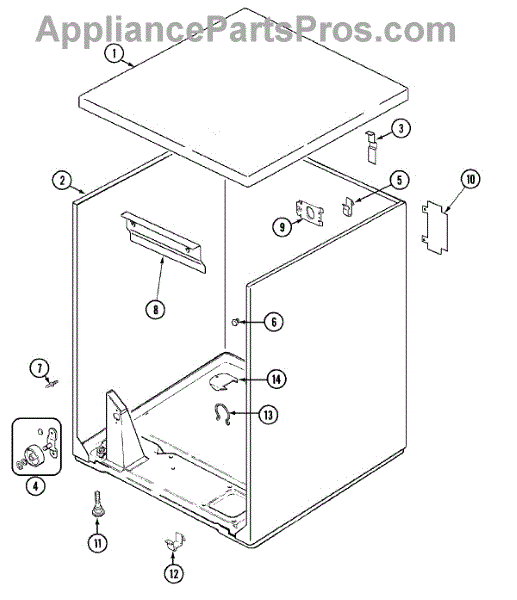 AppliancePartsPros.com

1
3
2
5
10
9
8
6
7
14
13
4
11
12