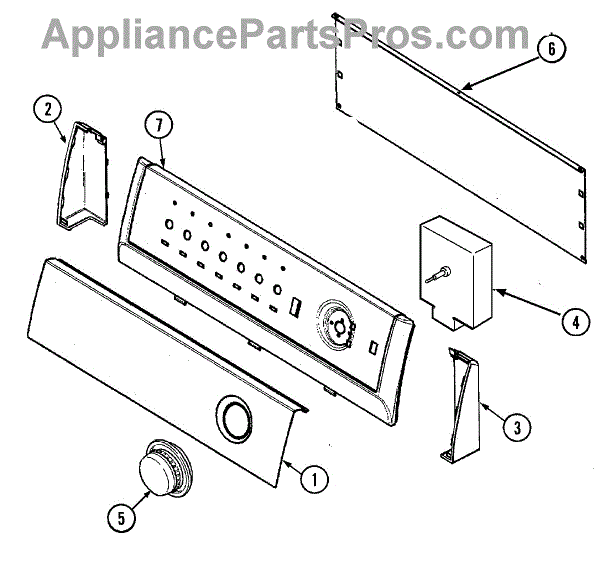 AppliancePartsPros.com

6

2

7

4

3

1

5