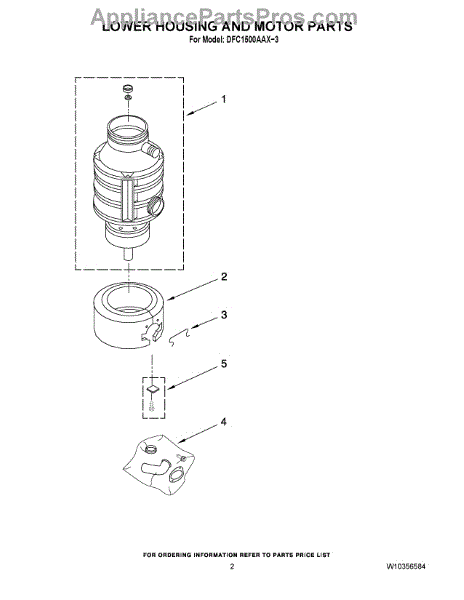 AppliancePartsPros.com
LOWER HOUSING AND MOTOR PARTS
For Model: DFC1500AAX-3

1

2

3

5

4

FOR ORDERING INFORMATION REFER TO PARTS PRICE LIST

2

W10356584