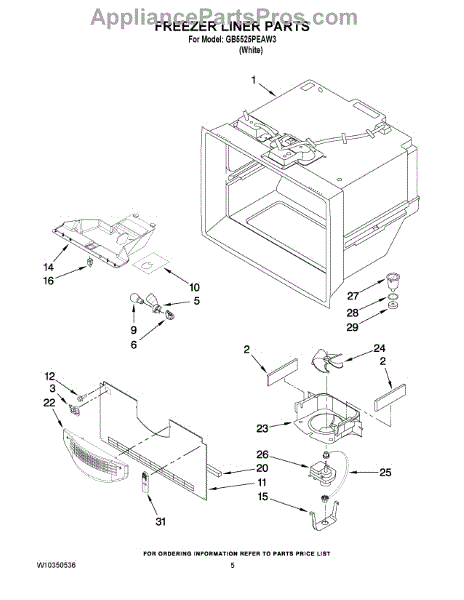 AppliancePartsPros.com
FREEZER LINER PARTS
For Model: GB5525PEAW3
(White)

1
14
16
10
5
9
6
27
28
29
2
24
2
12
3
22
23
26
25
20
11
15
31

FOR ORDERING INFORMATION REFER TO PARTS PRICE LIST
W10350536
5