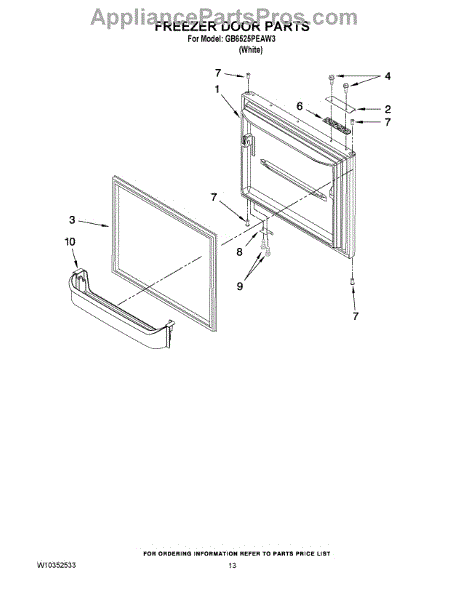 AppliancePartsPros.com

FREEZER DOOR PARTS
For Model: GB6525PEAW3
(White)

7
4
1
6
2
7
7
3
10
8
9
7

FOR ORDERING INFORMATION REFER TO PARTS PRICE LIST

W10352533

13