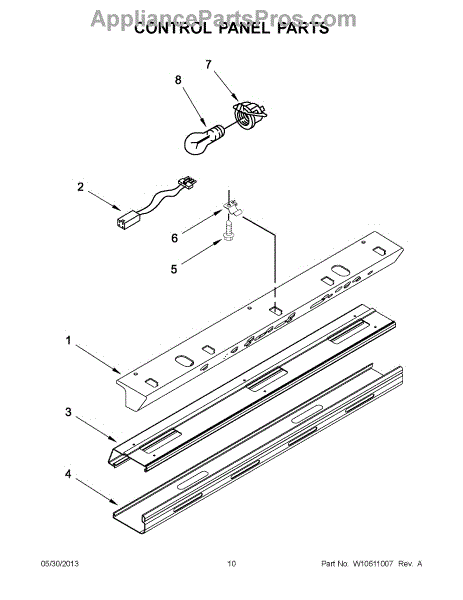 AppliancePartsPros.com
CONTROL PANEL PARTS

7
8

2

6

5

1

3

4

05/30/2013 10 Part No. W10611007 Rev. A