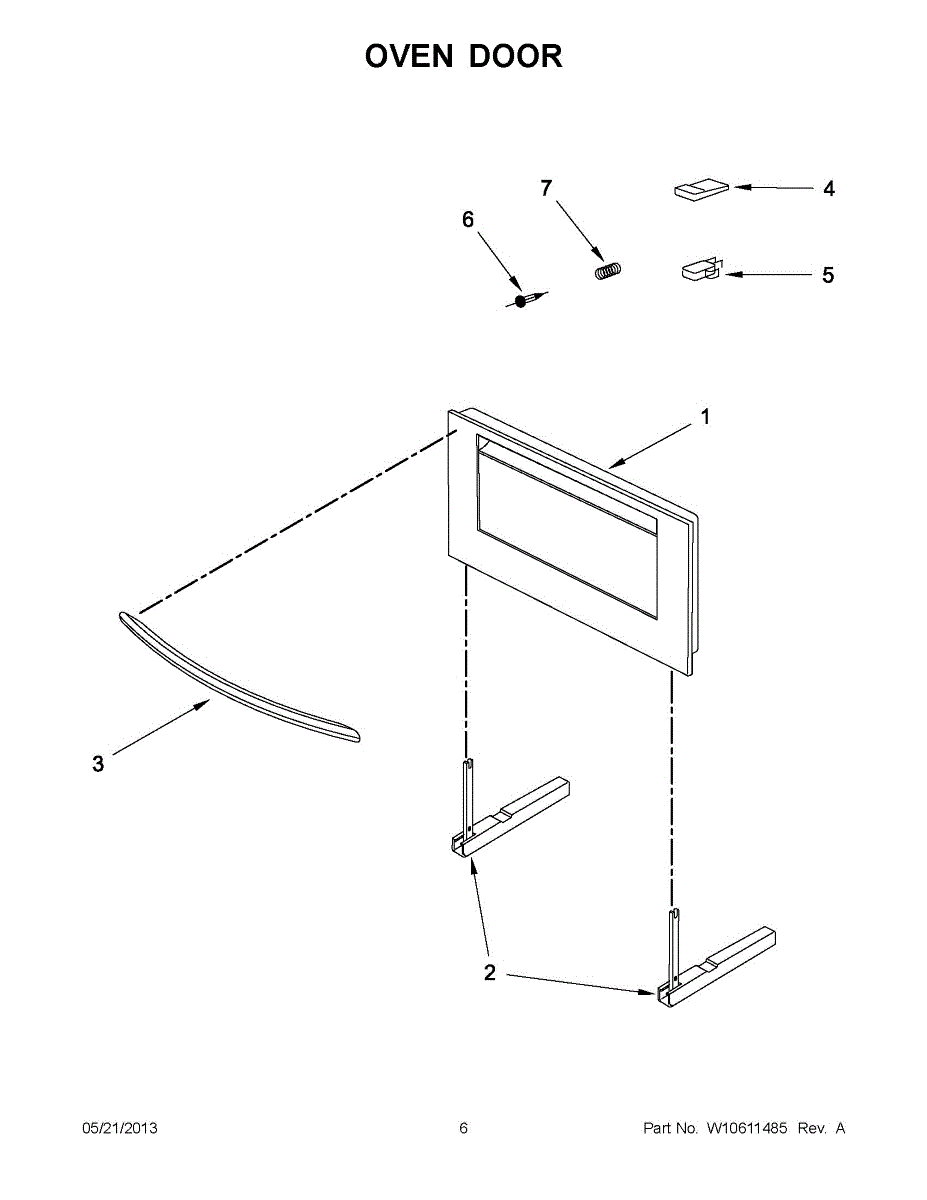 OVEN DOOR

7

4

6

5

1

3

2

05/21/2013

6

Part No. W10611485 Rev. A