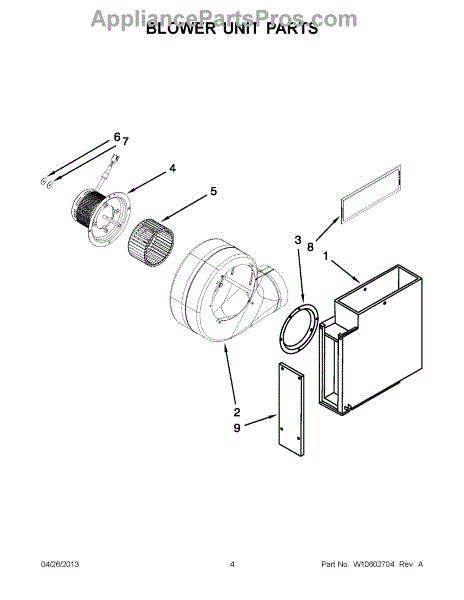 AppliancePartsPros.com
BLOWER UNIT PARTS

6
7
4
5
3
8
1
2
9

04/26/2013
4
Part No. W10602704 Rev. A