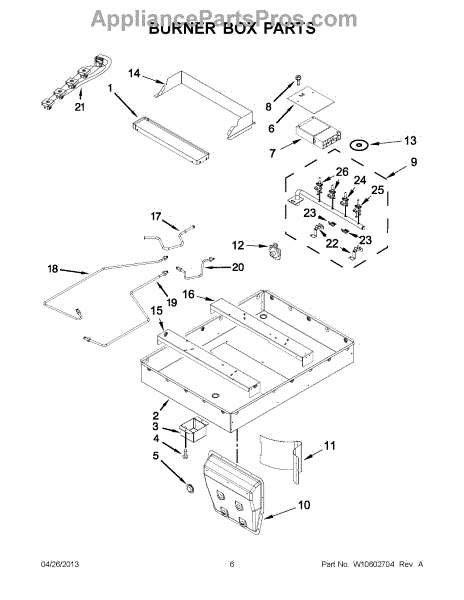 AppliancePartsPros.com
BURNER BOX PARTS

14
1
21
8
6
7
13
9
26
24
25
23
23
22
17
12
18
20
19
16
15
2
3
4
5
11
10

04/26/2013
6
Part No. W10602704 Rev. A