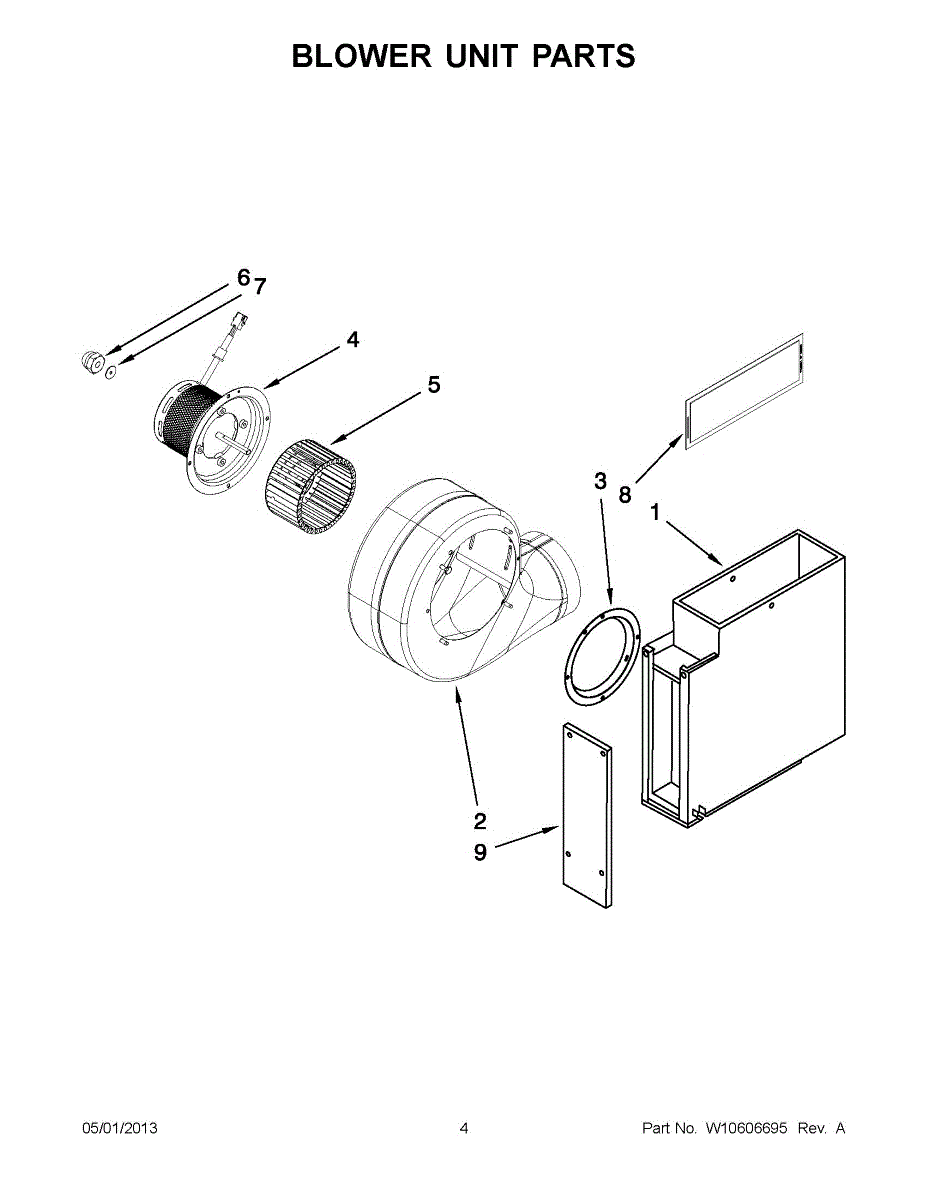 BLOWER UNIT PARTS

6 7

4

5

3

8

1

2

9

05/01/2013

4

Part No. W10606695 Rev. A