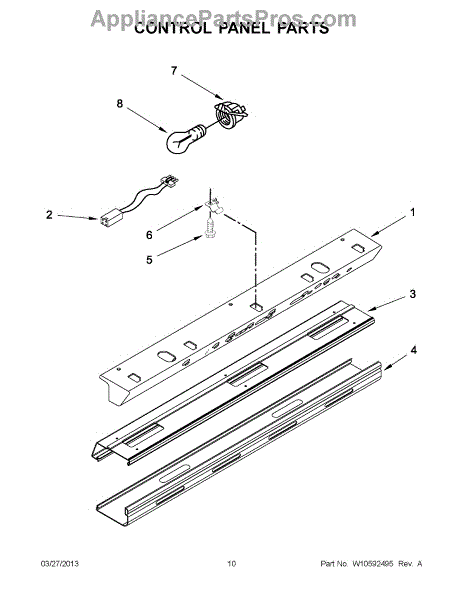 AppliancePartsPros.com
CONTROL PANEL PARTS

7
8
2
6
5
1
3
4

03/27/2013
10
Part No. W10592495 Rev. A