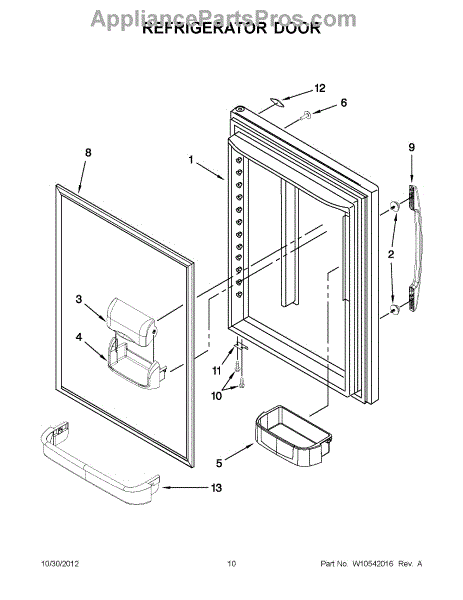 AppliancePartsPros.com
REFRIGERATOR DOOR

12
6
8
1
9
2
3
4
11
10
5
13

10/30/2012 10 Part No. W10542016 Rev. A