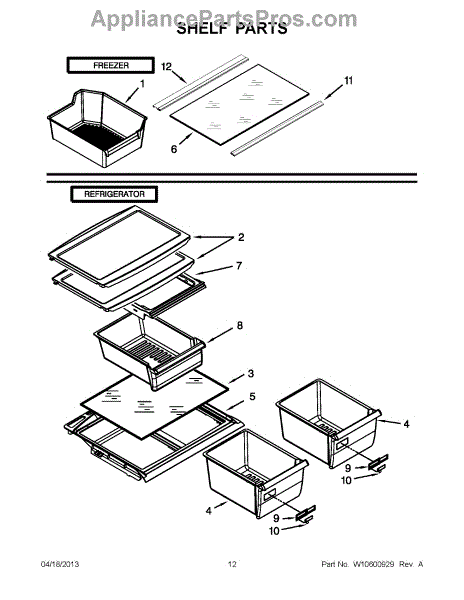 AppliancePartsPros.com

SHELF PARTS

FREEZER

12

1

11

6

REFRIGERATOR

2

7

8

3

5

4

9

10

4

9

10

04/18/2013

12

Part No. W10600929 Rev. A