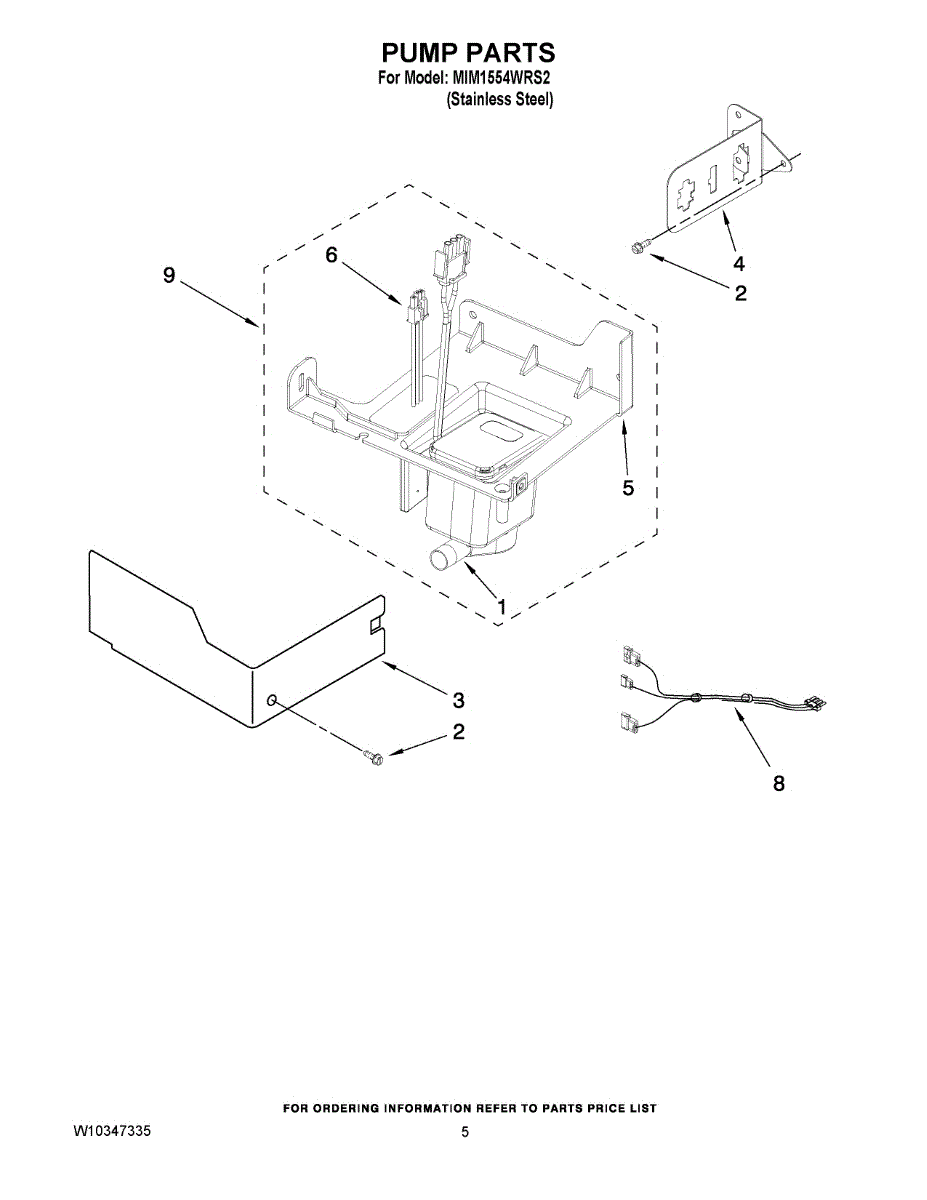 PUMP PARTS
For Model: MIM1554WRS2
(Stainless Steel)

9
6
4
2
5
1
3
2
8

FOR ORDERING INFORMATION REFER TO PARTS PRICE LIST

W10347335

5