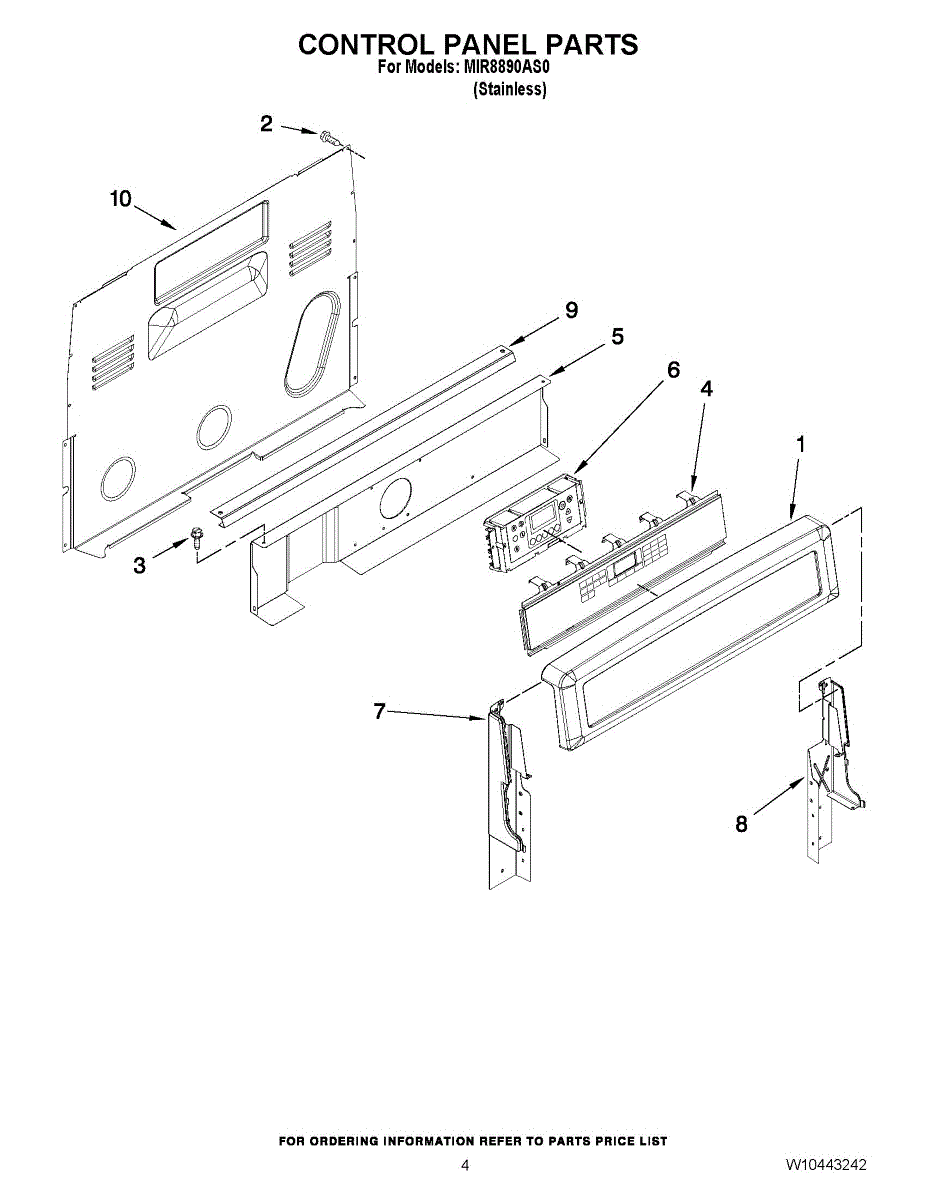 CONTROL PANEL PARTS
For Models: MIR8890AS0
(Stainless)

2
10
9
5
6
4
1
3
7
8

FOR ORDERING INFORMATION REFER TO PARTS PRICE LIST
4
W10443242