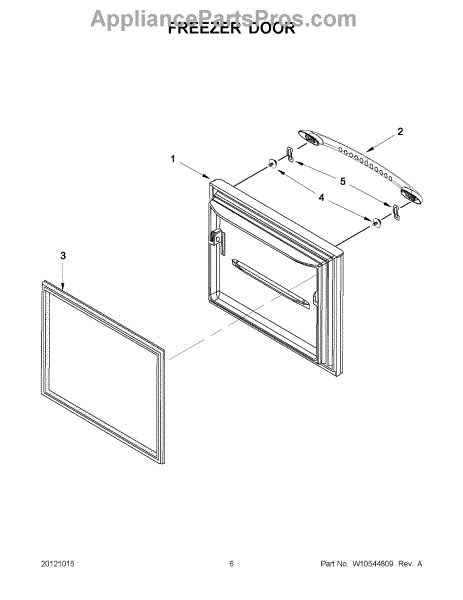 AppliancePartsPros.com
FREEZER DOOR

2
1
5
4
3

20121015 6 Part No. W10544809 Rev. A