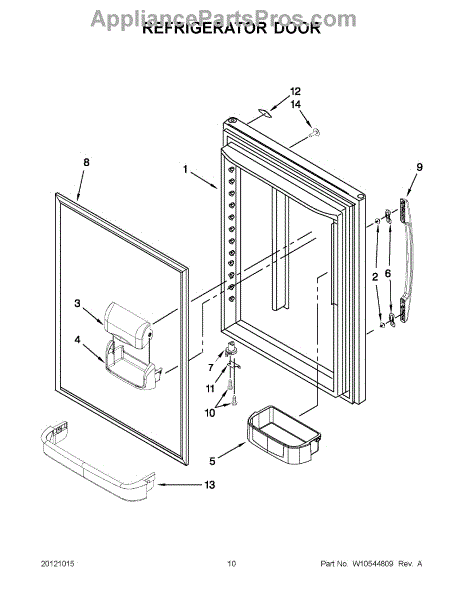 AppliancePartsPros.com

REFRIGERATOR DOOR

12
14
8
1
9
2
6
3
4
7
11
10
5
13

20121015

10

Part No. W10544809 Rev. A