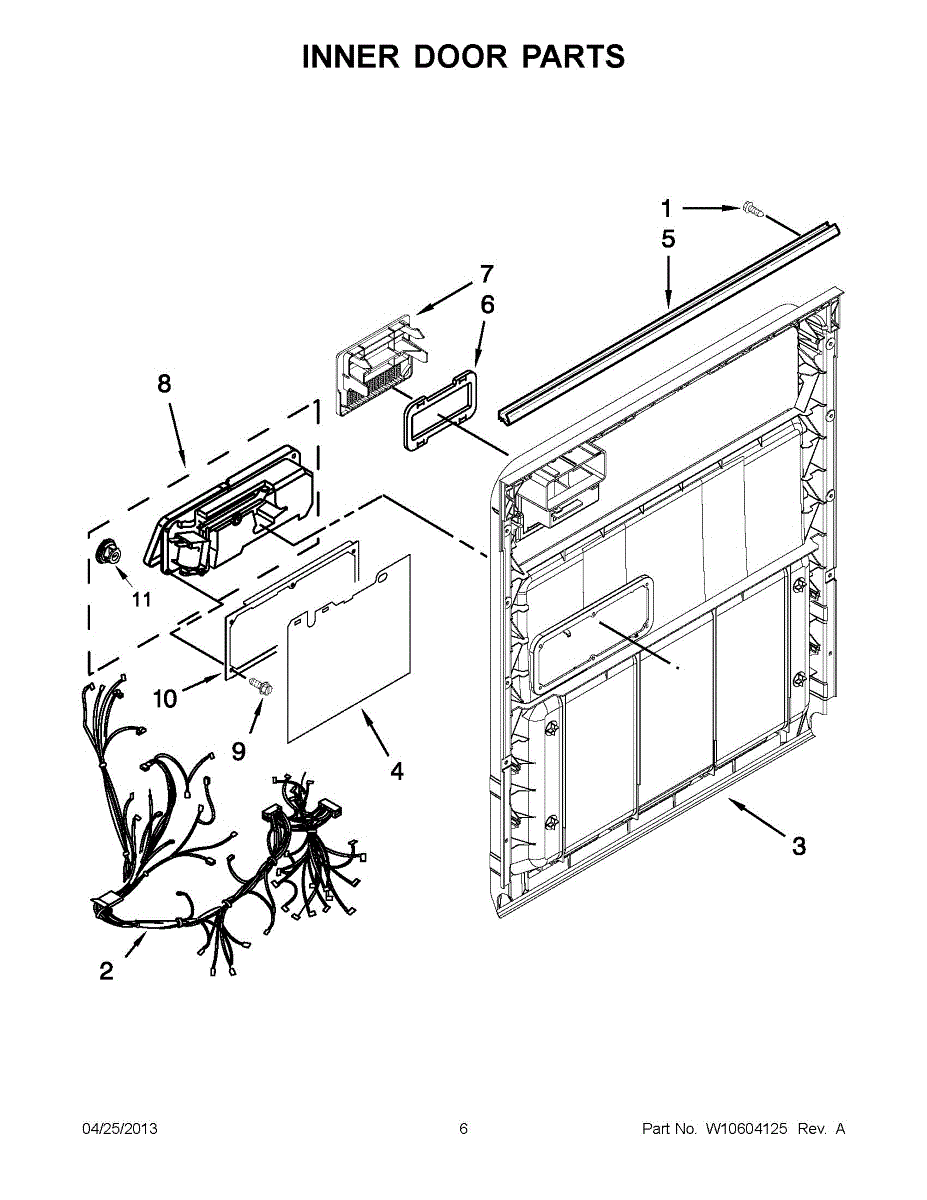 INNER DOOR PARTS

1

5

7

6

8

11

10

9

4

3

2

04/25/2013

6

Part No. W10604125 Rev. A