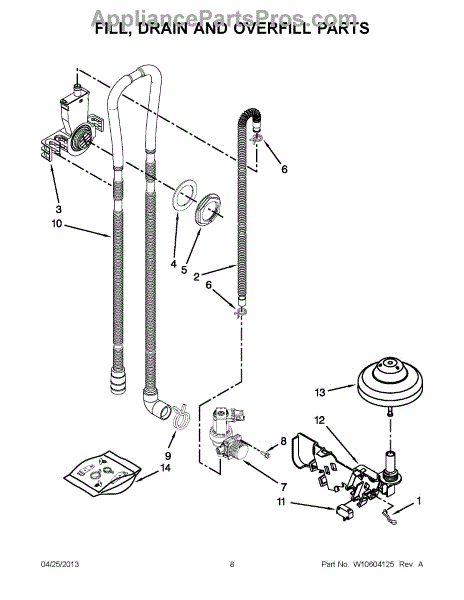 AppliancePartsPros.com
FILL, DRAIN AND OVERFILL PARTS

6
3
10
4
5
2
6
13
12
8
9
14
7
11
1

04/25/2013
8
Part No. W10604125 Rev. A