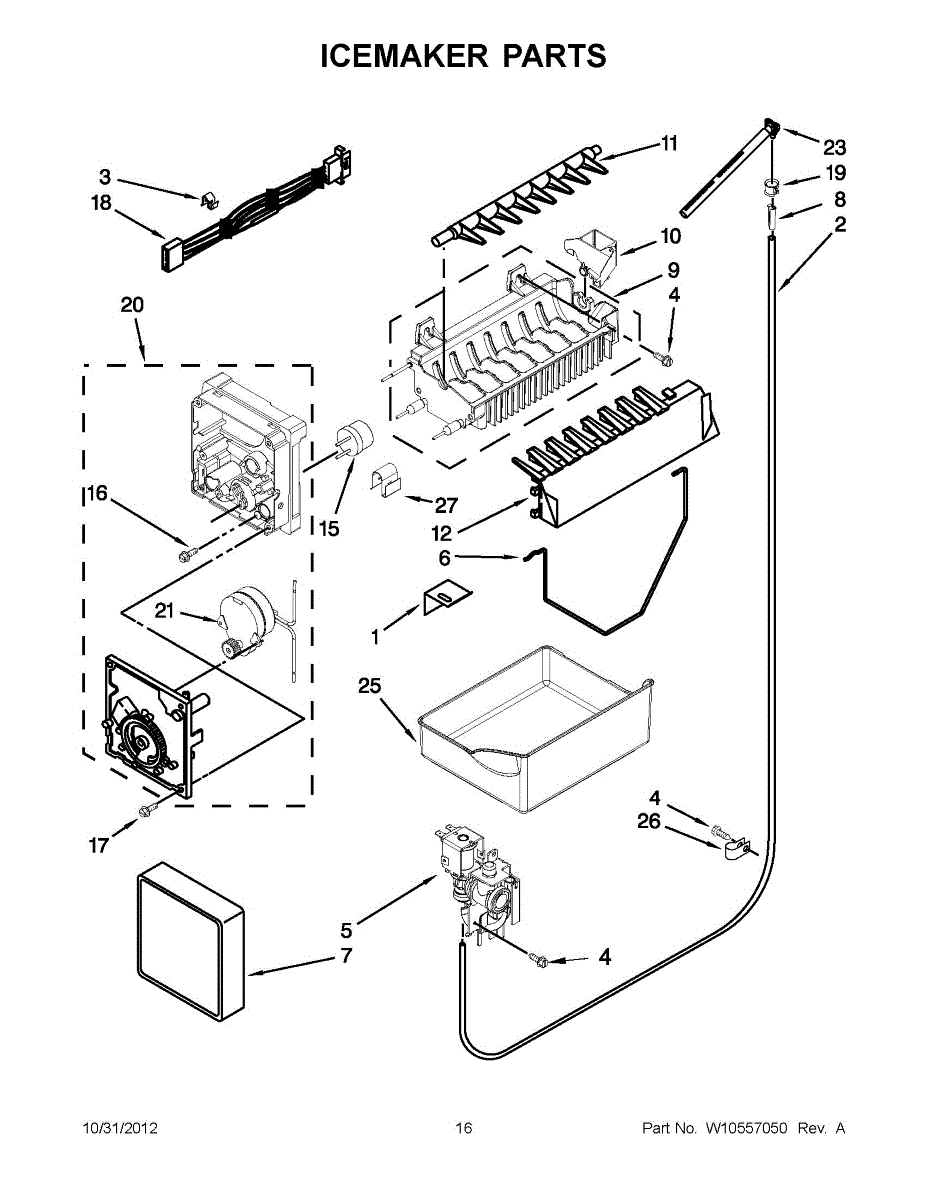 ICEMAKER PARTS

3
18
11
23
19
8
2
10
9
4
20
16
15
27
12
6
21
1
25
4
26
17
5
7
4

10/31/2012
16
Part No. W10557050 Rev. A