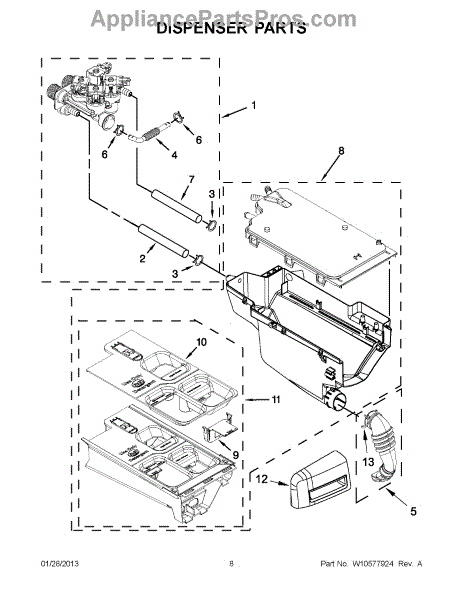 AppliancePartsPros.com
DISPENSER PARTS

1
6
6
4
8
7
3
2
3
10
11
9
13
12
5

01/28/2013 8 Part No. W10577924 Rev. A