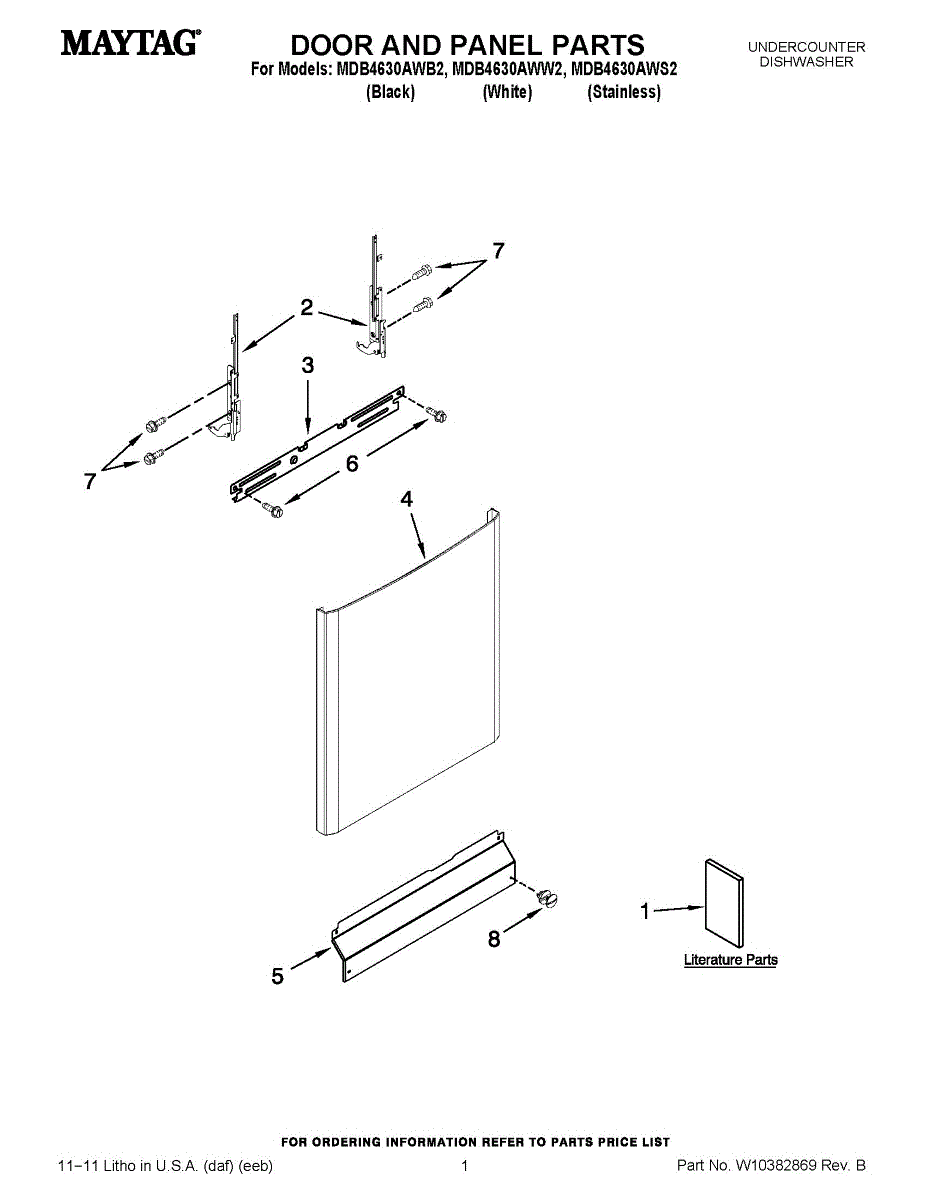 MAYTAG®

DOOR AND PANEL PARTS

For Models: MDB4630AWB2, MDB4630AWW2, MDB4630AWS2
(Black) (White) (Stainless)

UNDERCOUNTER DISHWASHER

7

2

3

7

6

4

1

8

5

Literature Parts

FOR ORDERING INFORMATION REFER TO PARTS PRICE LIST

11–11 Litho in U.S.A. (daf) (eeb)

1

Part No. W10382869 Rev. B