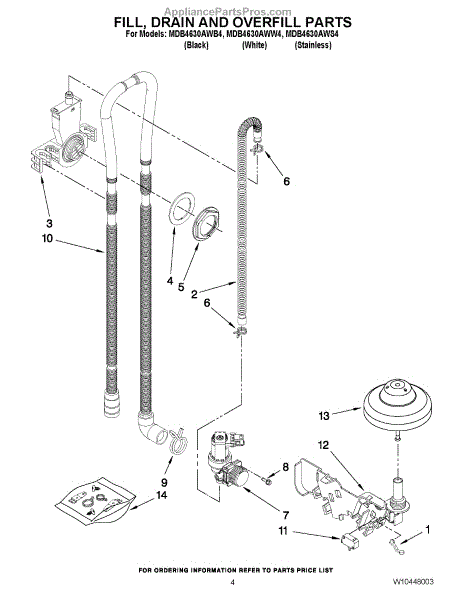 AppliancePartsPros.com
FILL, DRAIN AND OVERFILL PARTS
For Models: MDB4630AWB4, MDB4630AWW4, MDB4630AWS4
(Black) (White) (Stainless)

6
3
10
4
5
2
6
13
12
8
9
14
7
11
1

FOR ORDERING INFORMATION REFER TO PARTS PRICE LIST
4
W10448003