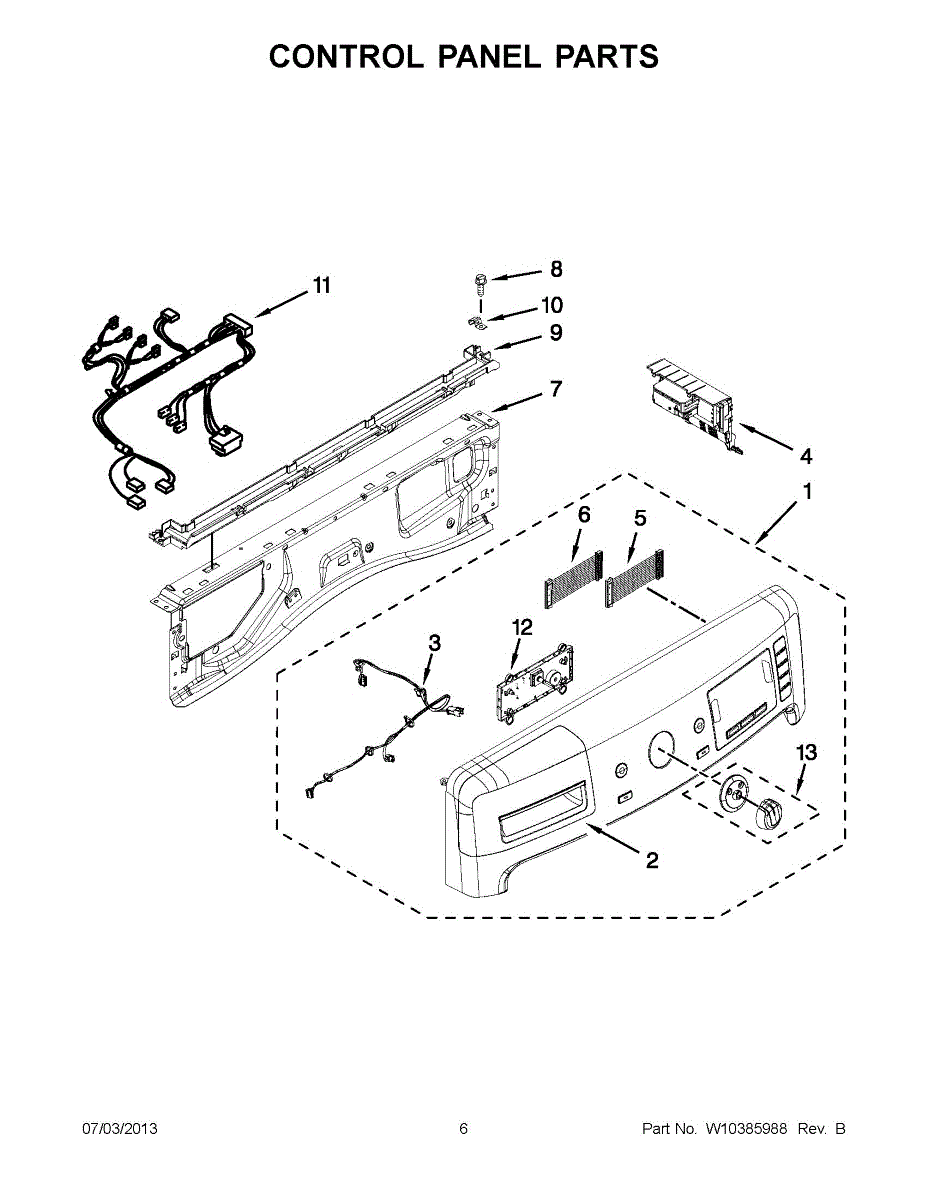 CONTROL PANEL PARTS

11
8
10
9
7
4
1
6
5
3
12
13
2

07/03/2013
6
Part No. W10385988 Rev. B