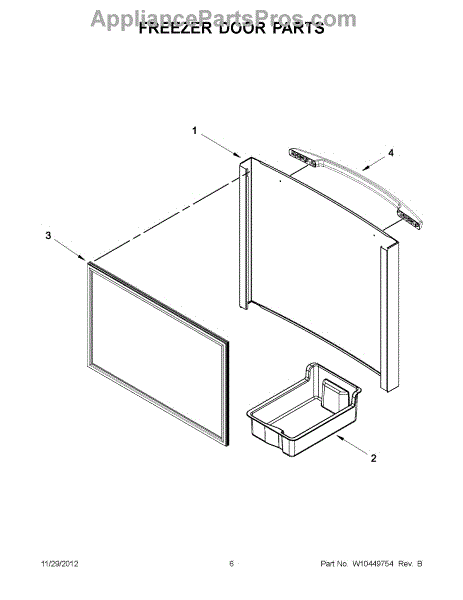 AppliancePartsPros.com
FREEZER DOOR PARTS

1

4

3

2

11/29/2012

6

Part No. W10449754 Rev. B