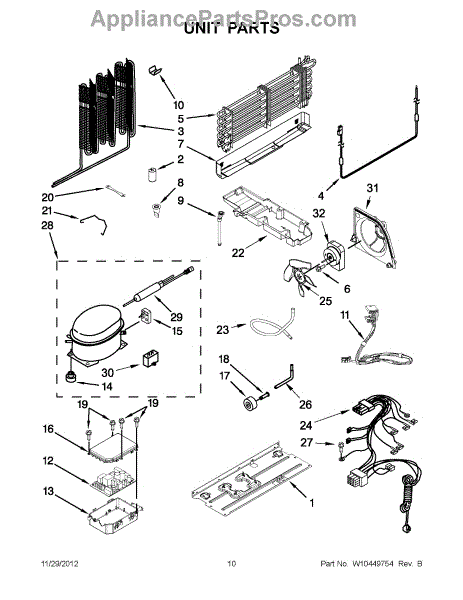 AppliancePartsPros.com
UNIT PARTS

10
5
3
7
2
8
9
20
21
28
4
31
32
22
6
25
29
15
23
11
30
14
18
17
26
19
19
16
24
27
12
13
1

11/29/2012
10
Part No. W10449754 Rev. B