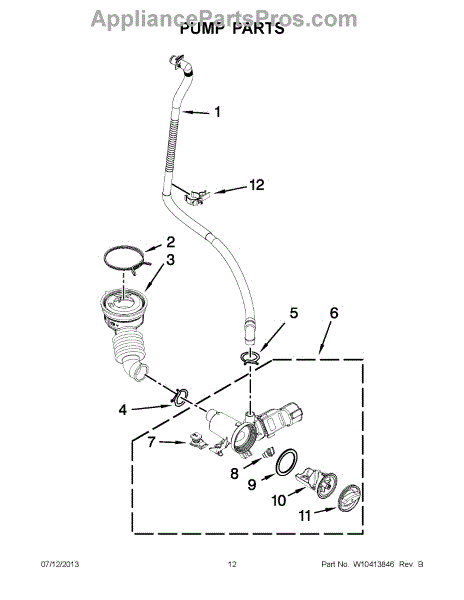 AppliancePartsPros.com
PUMP PARTS

1
12
2
3
5
6
4
7
8
9
10
11

07/12/2013 12 Part No. W10413846 Rev. B