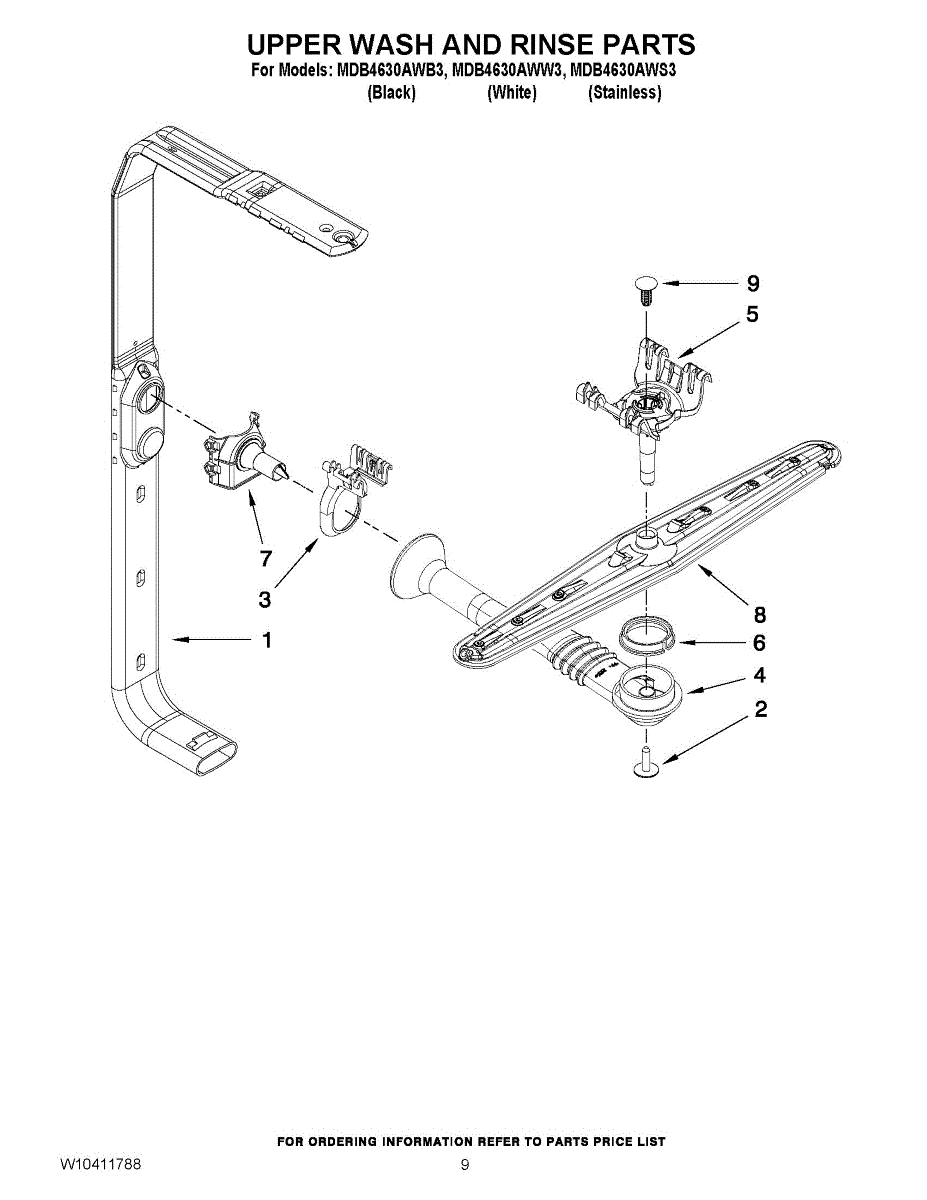 UPPER WASH AND RINSE PARTS
For Models: MDB4630AWB3, MDB4630AWW3, MDB4630AWS3
(Black) (White) (Stainless)

9
5
7
3
1
8
6
4
2

FOR ORDERING INFORMATION REFER TO PARTS PRICE LIST
W10411788
9