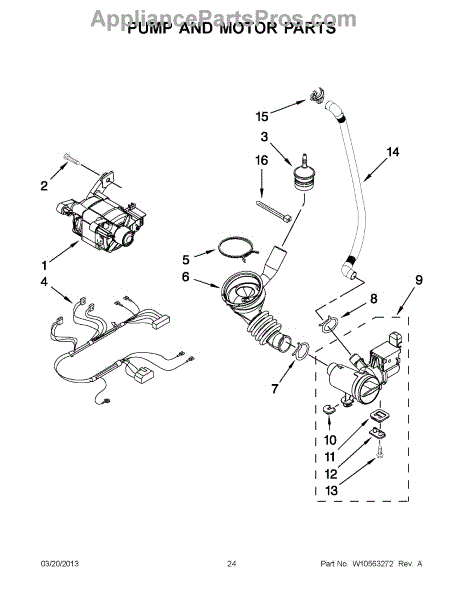 AppliancePartsPros.com
PUMP AND MOTOR PARTS

15
3
16
14
2
1
5
6
4
9
8
7
10
11
12
13

03/20/2013
24
Part No. W10563272 Rev. A