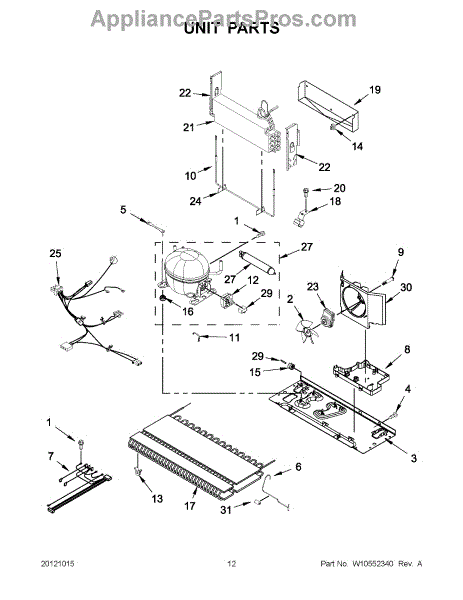 AppliancePartsPros.com
UNIT PARTS

22
19
21
14
22
10
20
24
18
5
1
25
27
9
27
12
23
30
29
16
2
11
29
8
15
4
1
7
3
6
13
17
31

20121015
12
Part No. W10552340 Rev. A