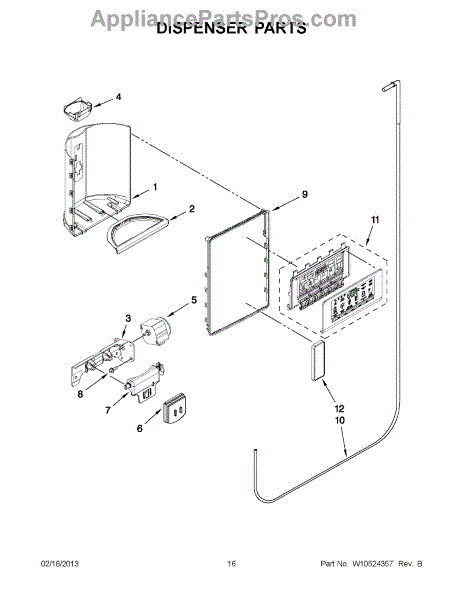 AppliancePartsPros.com
DISPENSER PARTS

4
1
2
9
11
5
3
8
7
6
12
10

02/18/2013 16 Part No. W10524357 Rev. B