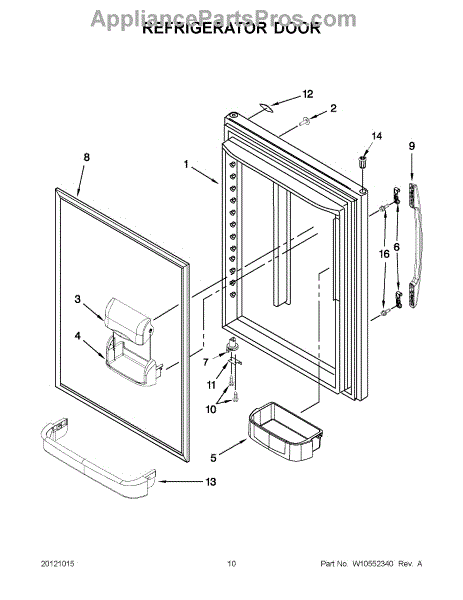 AppliancePartsPros.com
REFRIGERATOR DOOR

12
2
14
9
8
1
16
6
3
4
7
11
10
5
13

20121015
10
Part No. W10552340 Rev. A