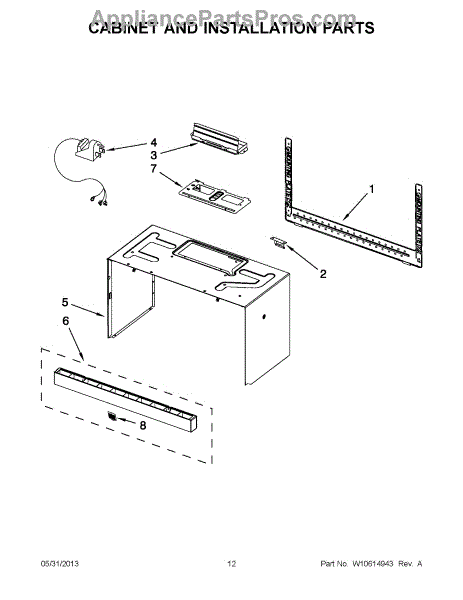 AppliancePartsPros.com

CABINET AND INSTALLATION PARTS

4
3
7
1
2
5
6
8

05/31/2013

12

Part No. W10614943 Rev. A