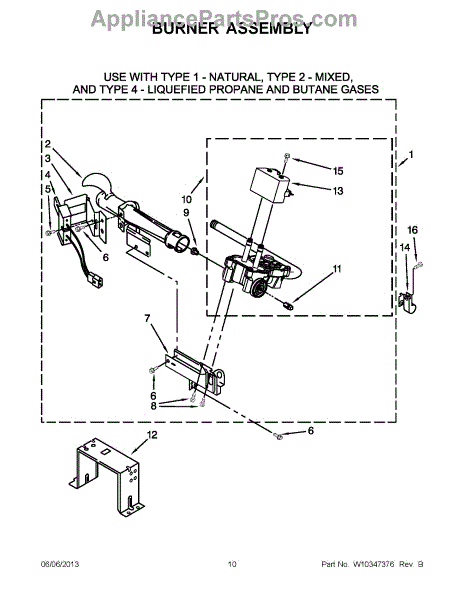 AppliancePartsPros.com
BURNER ASSEMBLY

USE WITH TYPE 1 - NATURAL, TYPE 2 - MIXED, AND TYPE 4 - LIQUEFIED PROPANE AND BUTANE GASES

2
3
4
5
6
10
9
15
13
1
16
14
11
7
6
8
6
12

06/06/2013 10 Part No. W10347376 Rev. B