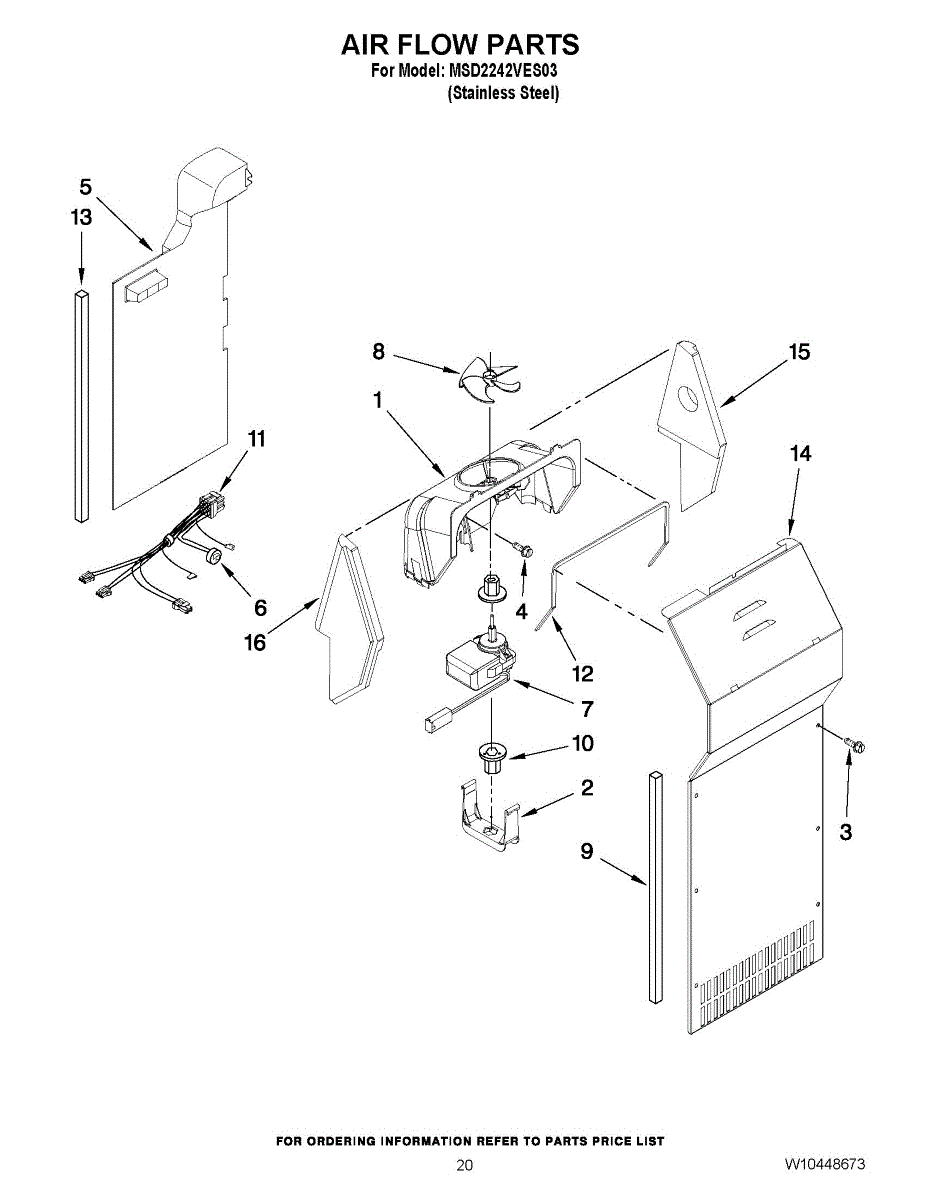 AIR FLOW PARTS
For Model: MSD2242VES03
(Stainless Steel)

5
13
8
15
1
11
14
6
4
16
12
7
10
2
3
9

FOR ORDERING INFORMATION REFER TO PARTS PRICE LIST
20
W10448673