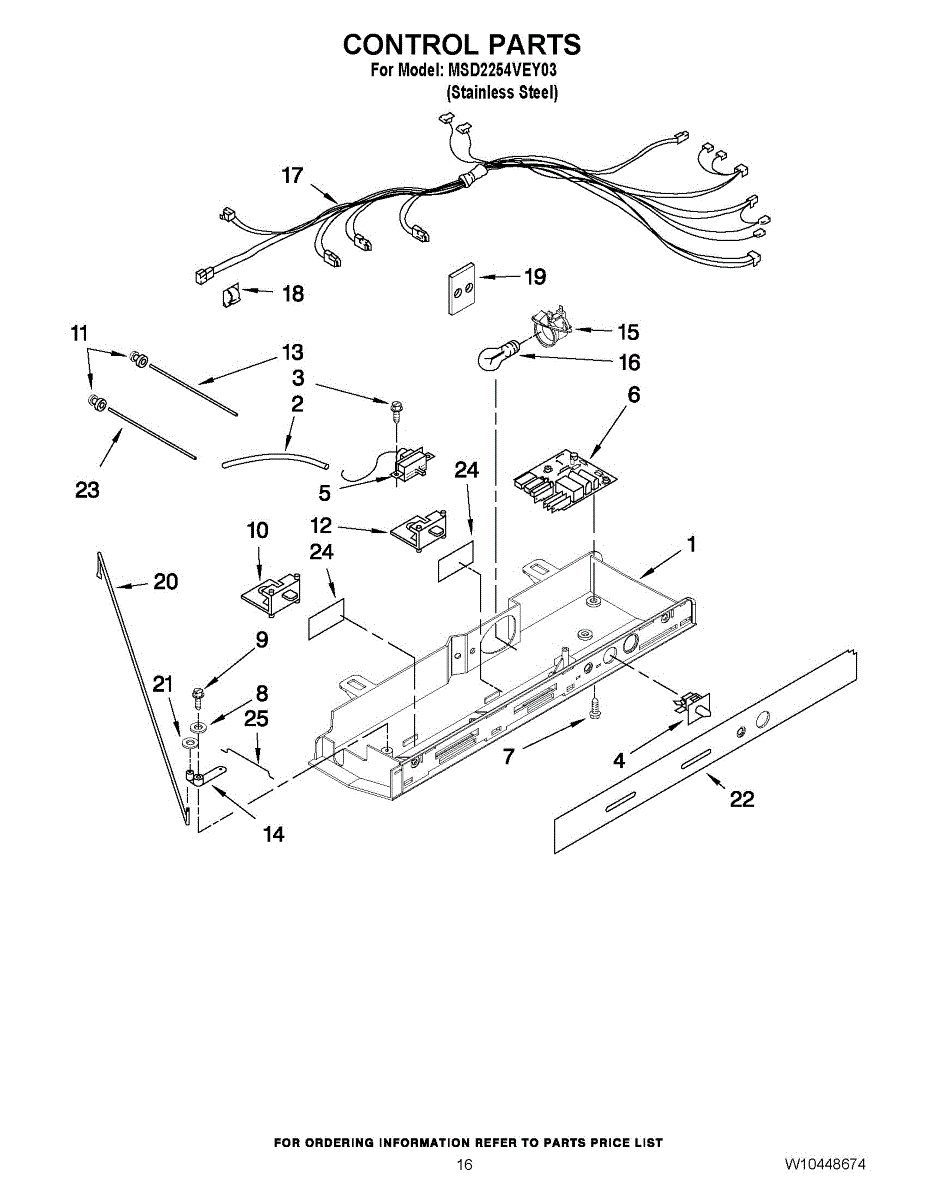 CONTROL PARTS
For Model: MSD2254VEY03
(Stainless Steel)

17

18

19

15

16

11

13

3

2

6

23

5

24

10

12

24

1

20

9

21

8

25

7

4

22

14

FOR ORDERING INFORMATION REFER TO PARTS PRICE LIST

16

W10448674