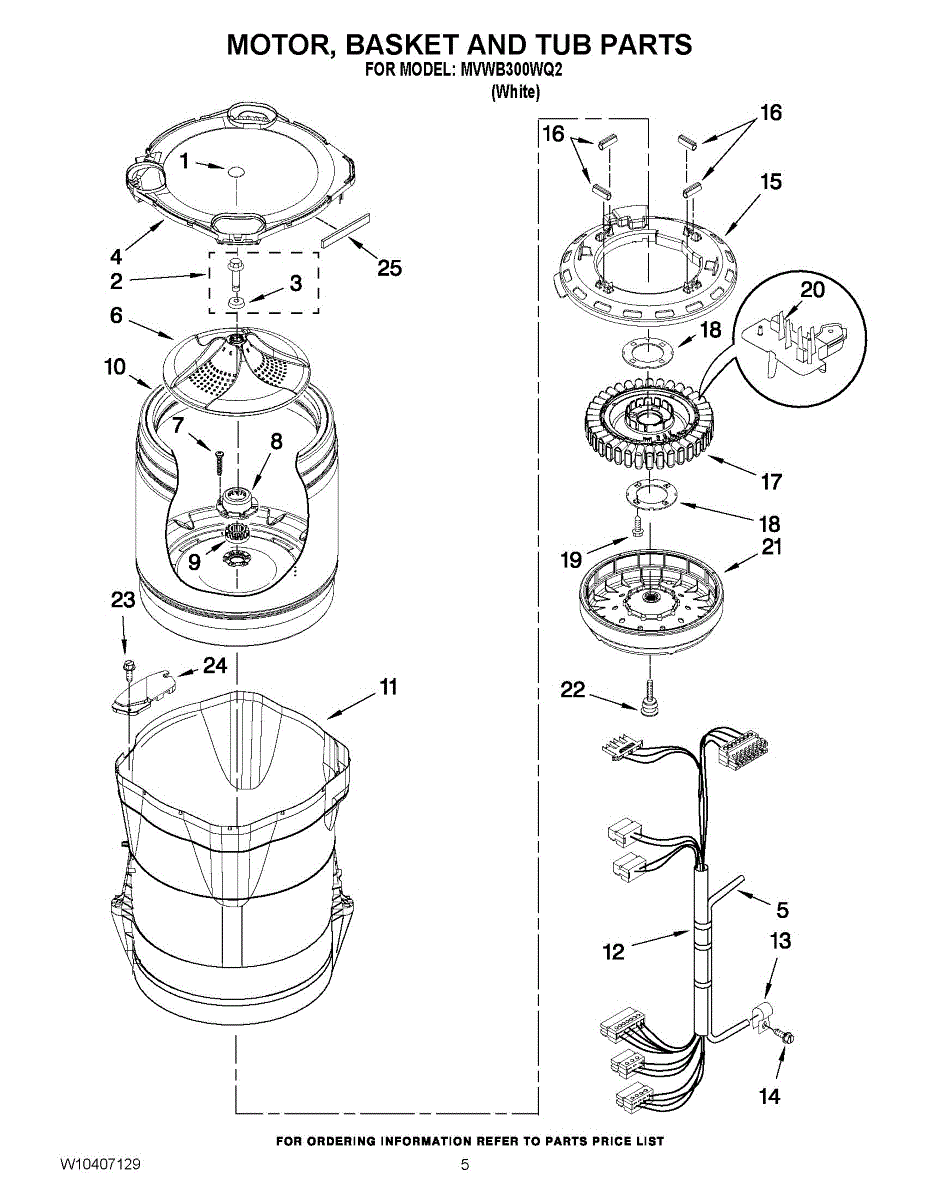 MOTOR, BASKET AND TUB PARTS
FOR MODEL: MVWB300WQ2
(White)

1
4
2
3
25
6
10
7
8
9
23
24
11

16
16
15
20
18
17
18
19
21
22
5
12
13
14

FOR ORDERING INFORMATION REFER TO PARTS PRICE LIST

W10407129
5